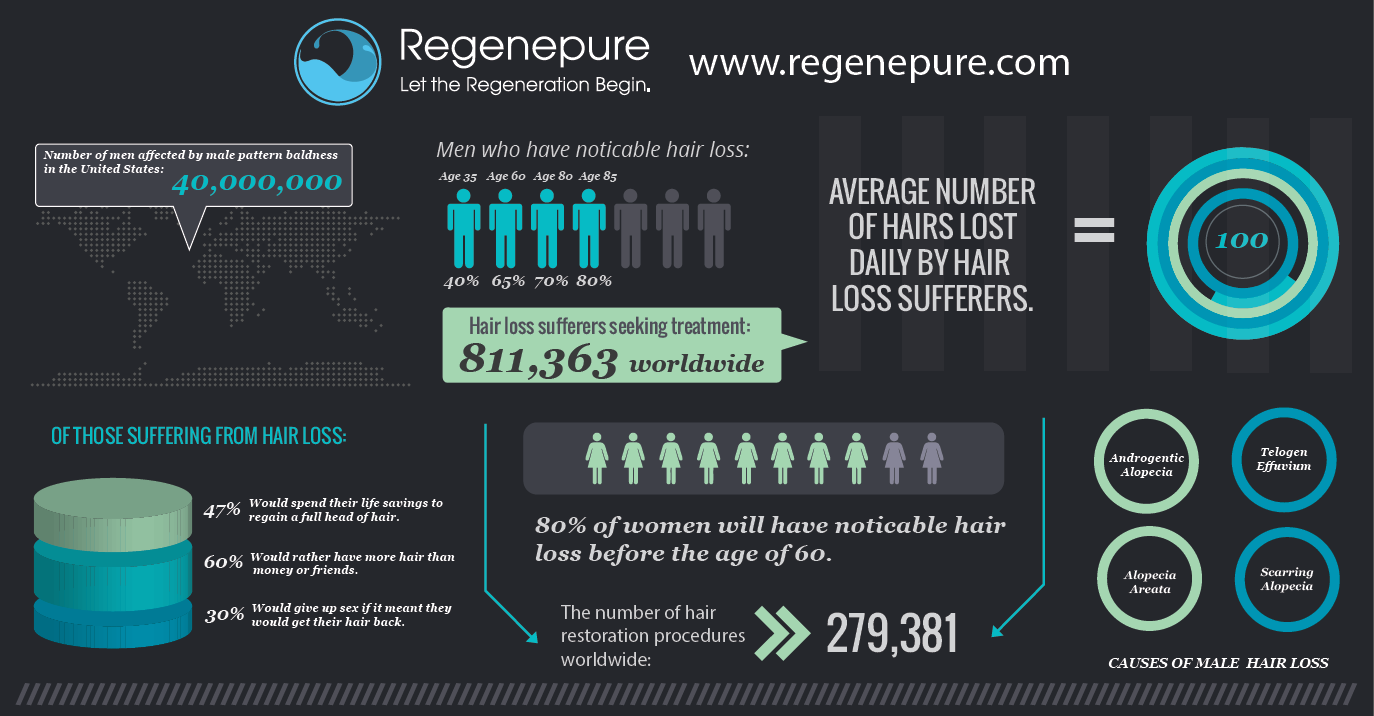 Regenepure
Let the Regeneration Begin.

www.regenepure.com

Number of men affected by male pattern baldness in the United States: 40,000,000

Men who have noticable hair loss:

Age 35 Age 60 Age 80 Age 85

40% 65% 70% 80%

Hair loss sufferers seeking treatment:
811,363 worldwide

AVERAGE NUMBER OF HAIRS LOST DAILY BY HAIR LOSS SUFFERERS.

=

100

OF THOSE SUFFERING FROM HAIR LOSS:

47% Would spend their life savings to regain a full head of hair.

60% Would rather have more hair than money or friends.

30% Would give up sex if it meant they would get their hair back.

80% of women will have noticable hair loss before the age of 60.

The number of hair restoration procedures worldwide:

279,381

Androgentic Alopecia

Telogen Effuvium

Alopecia Areata

Scarring Alopecia

CAUSES OF MALE HAIR LOSS